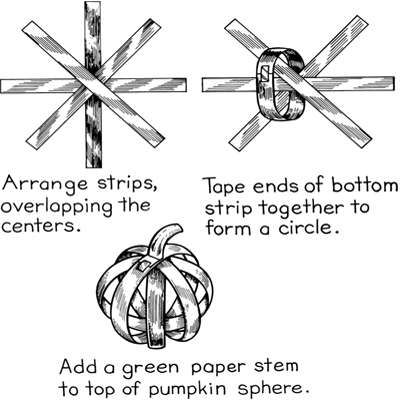 Arrange strips, overlapping the centers.

Tape ends of bottom strip together to form a circle.

Add a green paper stem to top of pumpkin sphere.